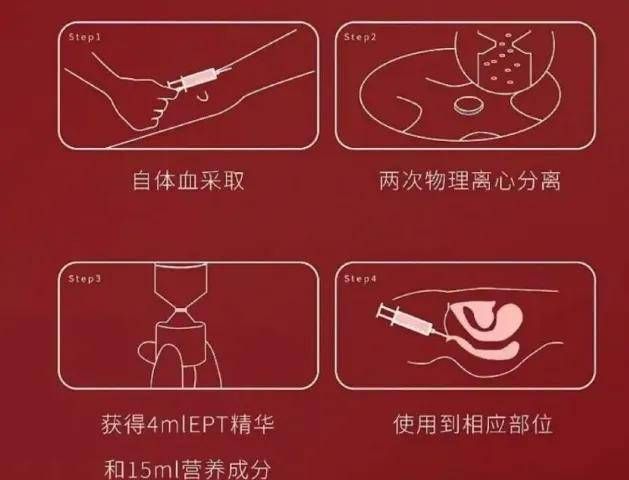 Step1

自体血采取

Step2

两次物理离心分离

Step3

获得4mlEPT精华

和15ml营养成分

Step4

使用到相应部位